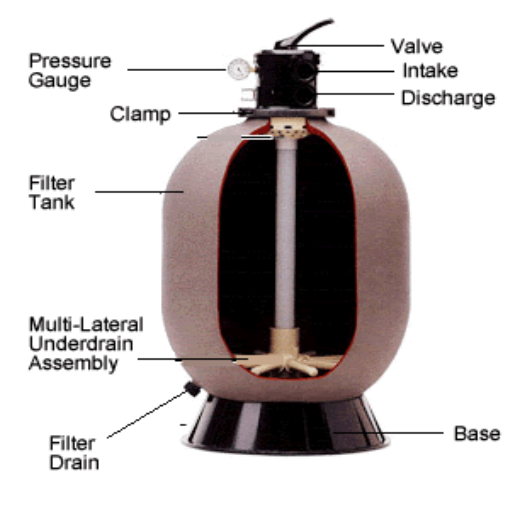 Valve
Pressure Gauge
Intake
Discharge
Clamp
Filter Tank
Multi-Lateral Underdrain Assembly
Filter Drain
Base