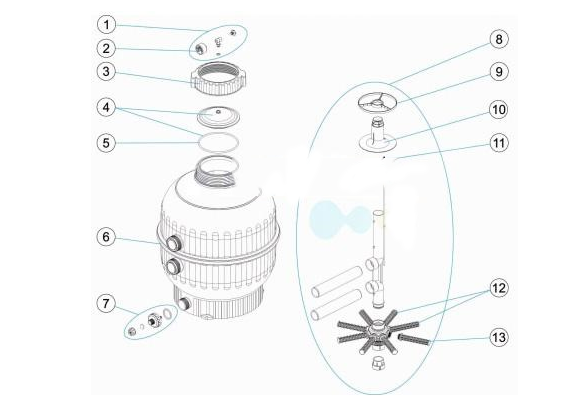 1
2
3
4
5
6
7
8
9
10
11
12
13